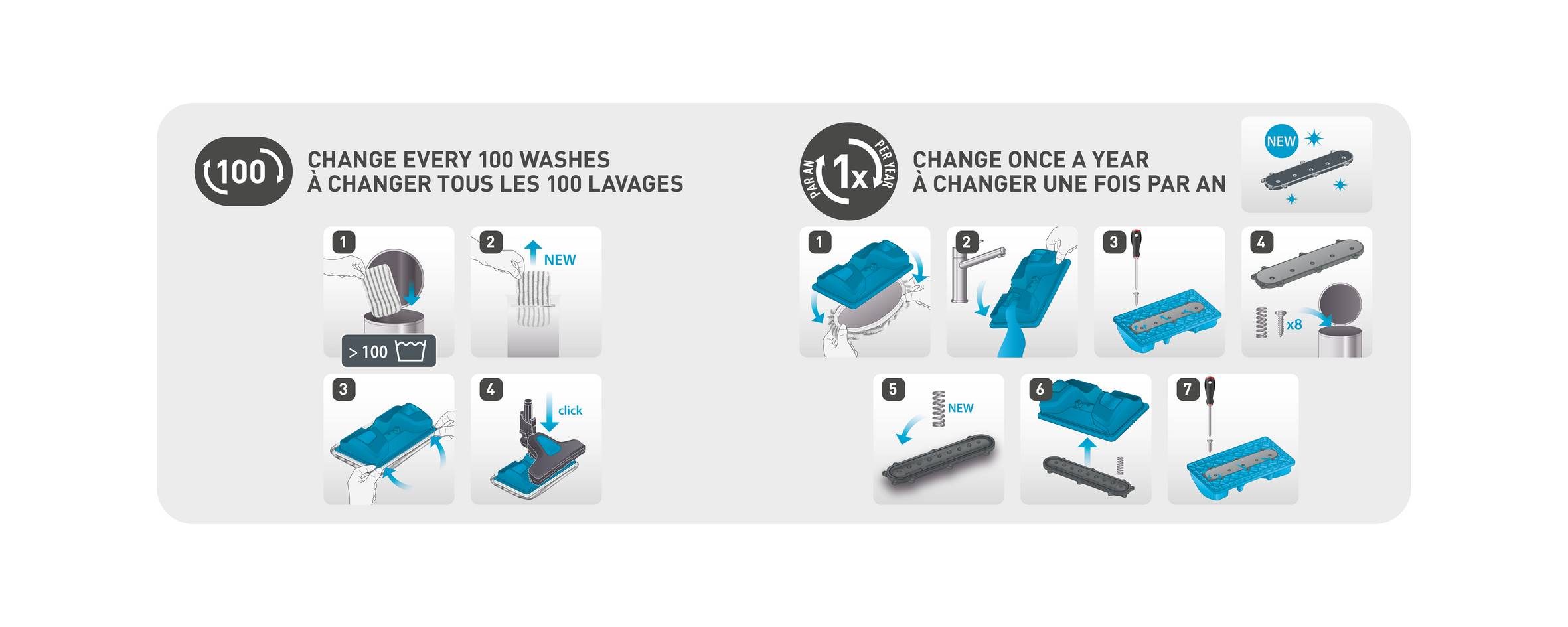 100

CHANGE EVERY 100 WASHES
À CHANGER TOUS LES 100 LAVAGES

1
> 100

2
NEW

3

4
click

PAR AN 1x PER YEAR

CHANGE ONCE A YEAR
À CHANGER UNE FOIS PAR AN

NEW

1

2

3

4
x8

5
NEW

6

7