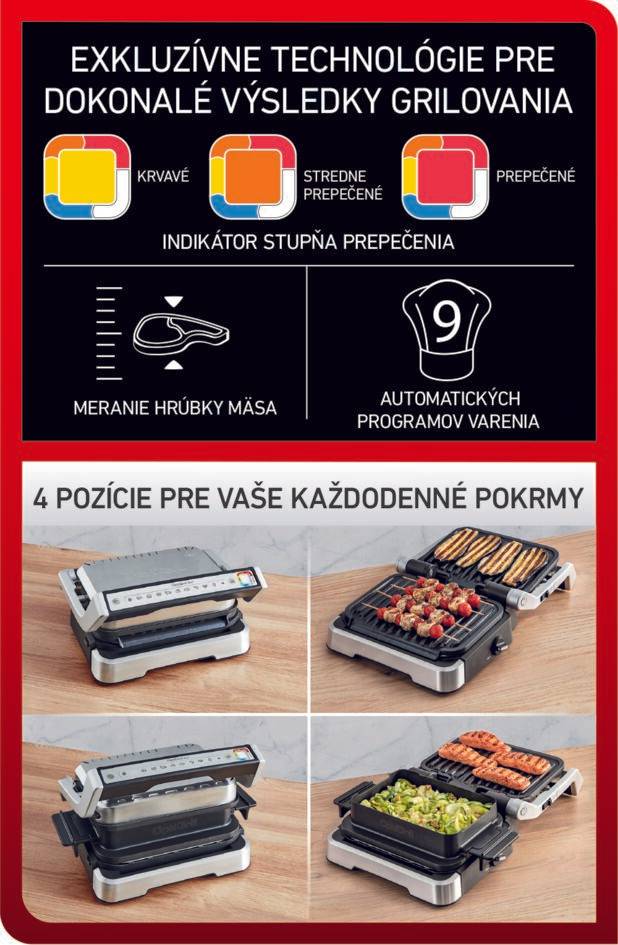 EXKLUZÍVNE TECHNOLÓGIE PRE DOKONALÉ VÝSLEDKY GRILOVANIA

KRVAVÉ

STREDNE PREPEČENÉ

PREPEČENÉ

INDIKÁTOR STUPŇA PREPEČENIA

MERANIE HRÚBKY MÄSA

9

AUTOMATICKÝCH PROGRAMOV VARENIA

4 POZÍCIE PRE VAŠE KAŽDODENNÉ POKRMY